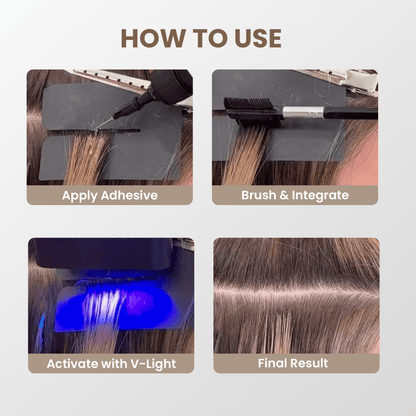 HOW TO USE

Apply Adhesive

Brush & Integrate

Activate with V-Light

Final Result