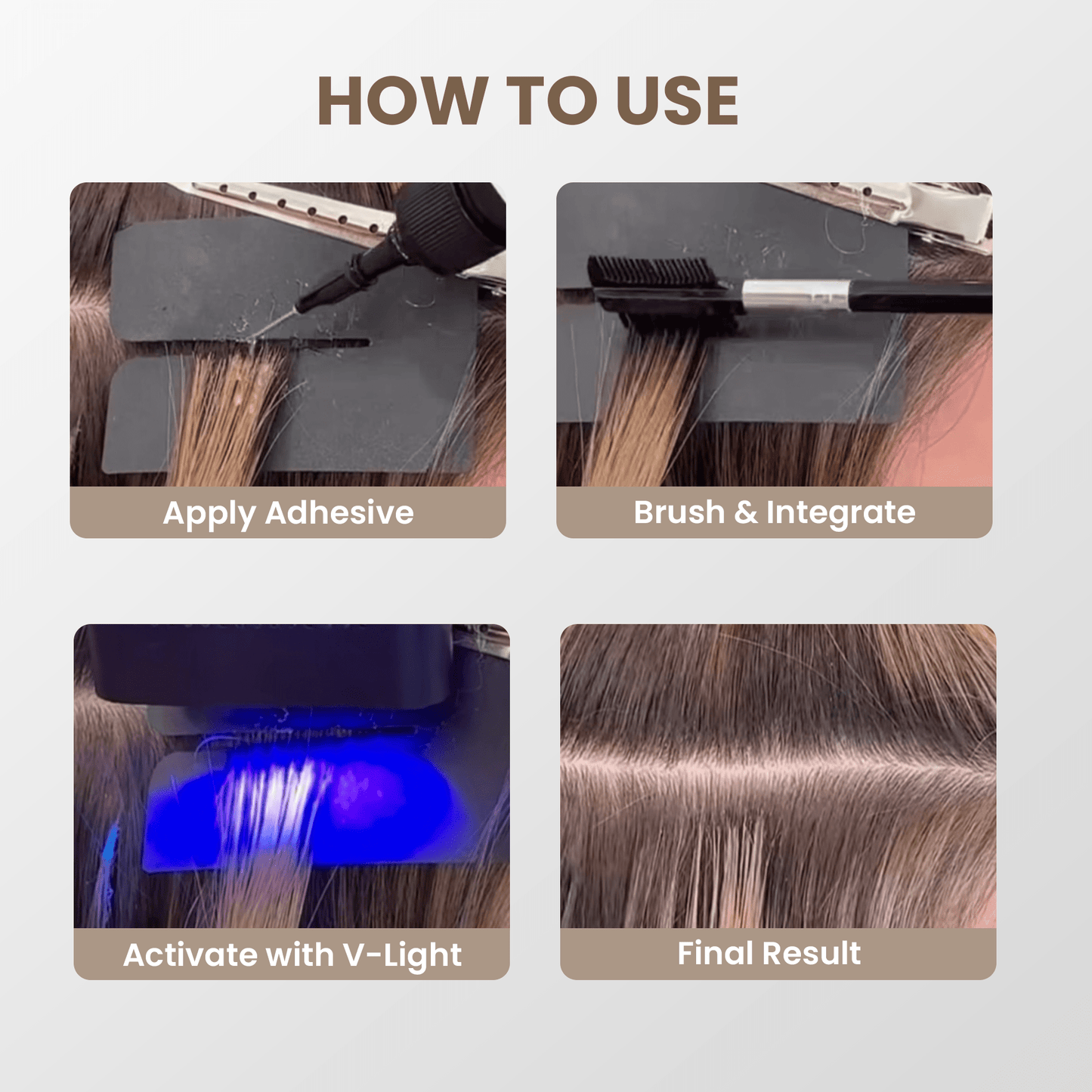 HOW TO USE

Apply Adhesive

Brush & Integrate

Activate with V-Light

Final Result