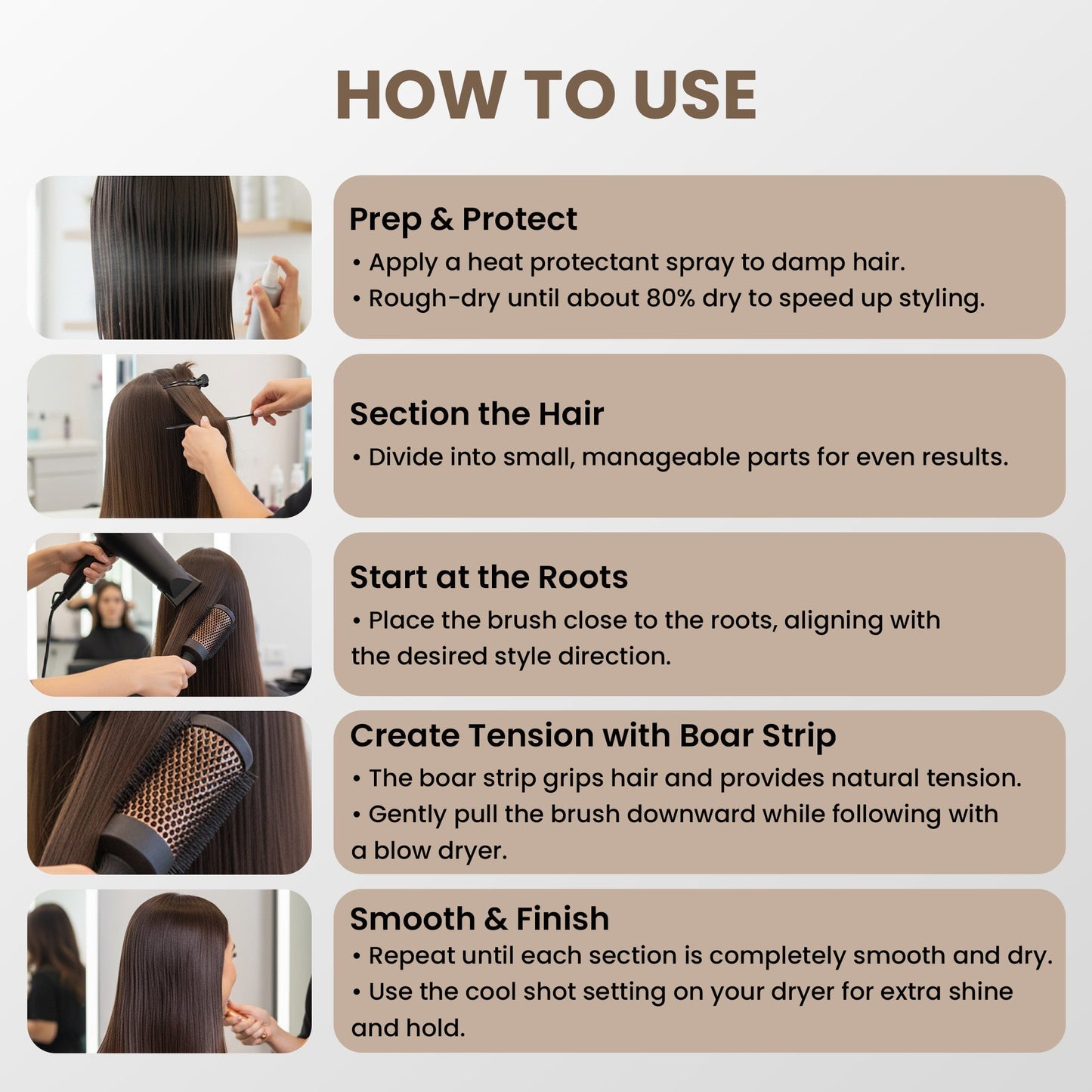 HOW TO USE

Prep & Protect
• Apply a heat protectant spray to damp hair.
• Rough-dry until about 80% dry to speed up styling.

Section the Hair
• Divide into small, manageable parts for even results.

Start at the Roots
• Place the brush close to the roots, aligning with the desired style direction.

Create Tension with Boar Strip
• The boar strip grips hair and provides natural tension.
• Gently pull the brush downward while following with a blow dryer.

Smooth & Finish
• Repeat until each section is completely smooth and dry.
• Use the cool shot setting on your dryer for extra shine and hold.